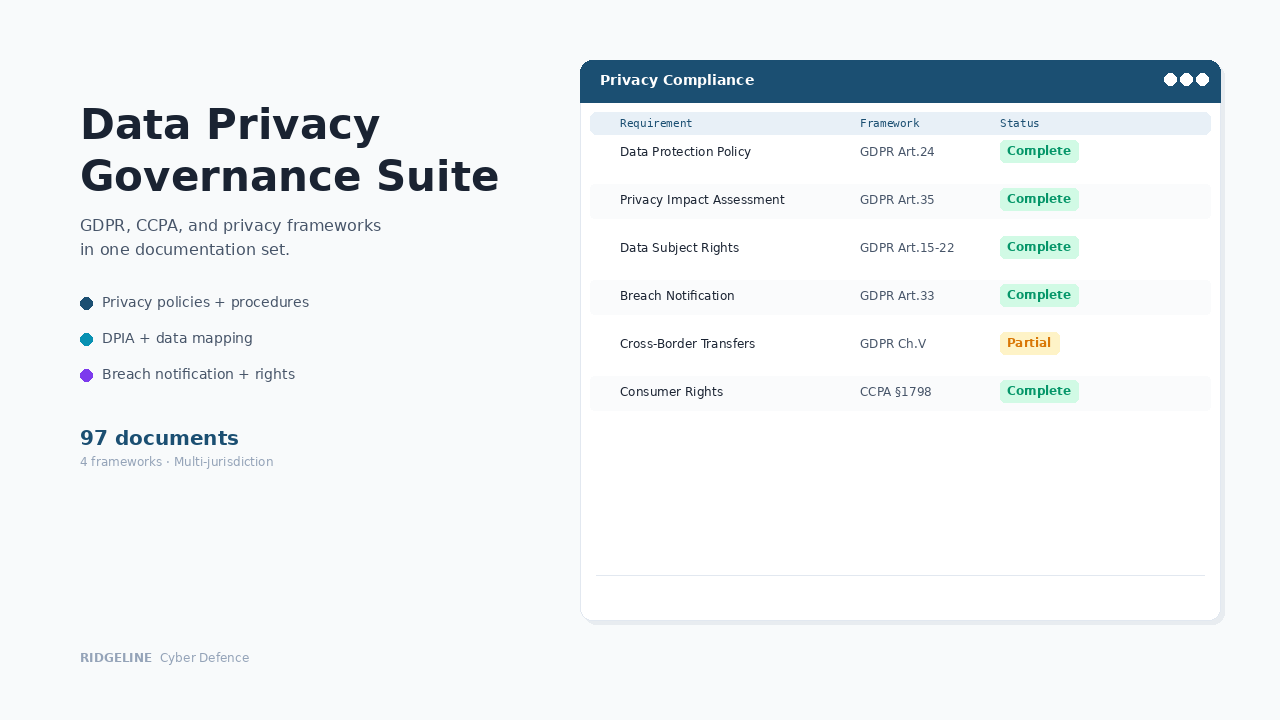 Data Privacy Governance Suite

GDPR, CCPA, and privacy frameworks in one documentation set.

Privacy policies + procedures
DPIA + data mapping
Breach notification + rights

97 documents
4 frameworks · Multi-jurisdiction

RIDGELINE Cyber Defence

Privacy Compliance

| Requirement | Framework | Status |
|---|---|---|
| Data Protection Policy | GDPR Art.24 | Complete |
| Privacy Impact Assessment | GDPR Art.35 | Complete |
| Data Subject Rights | GDPR Art.15-22 | Complete |
| Breach Notification | GDPR Art.33 | Complete |
| Cross-Border Transfers | GDPR Ch.V | Partial |
| Consumer Rights | CCPA §1798 | Complete |